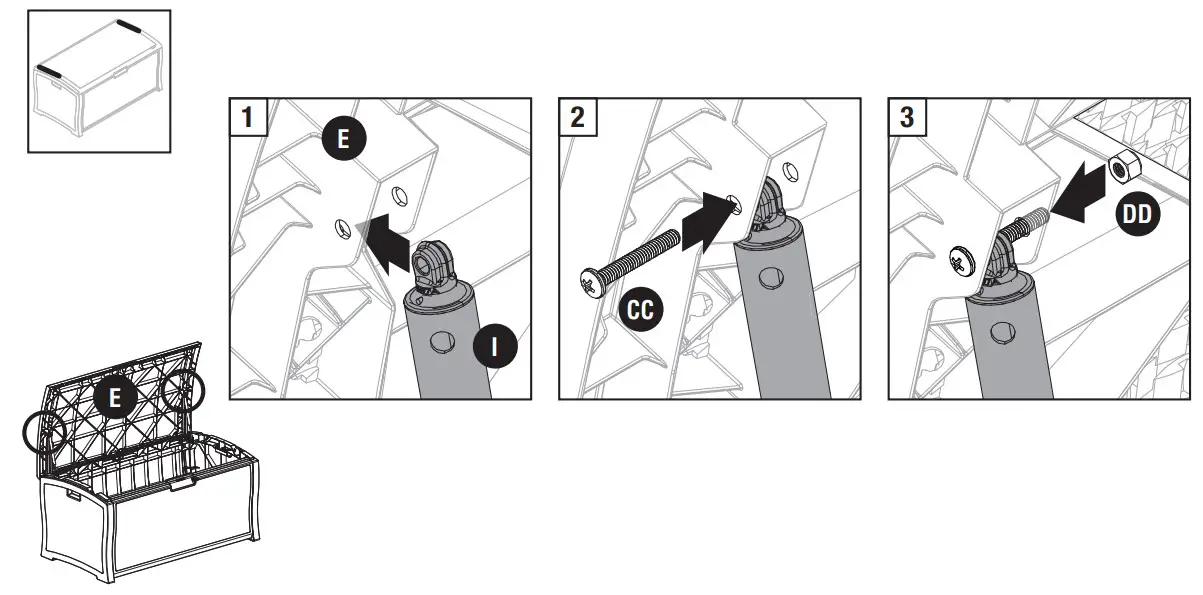 1
E
I
2
CC
3
DD
E