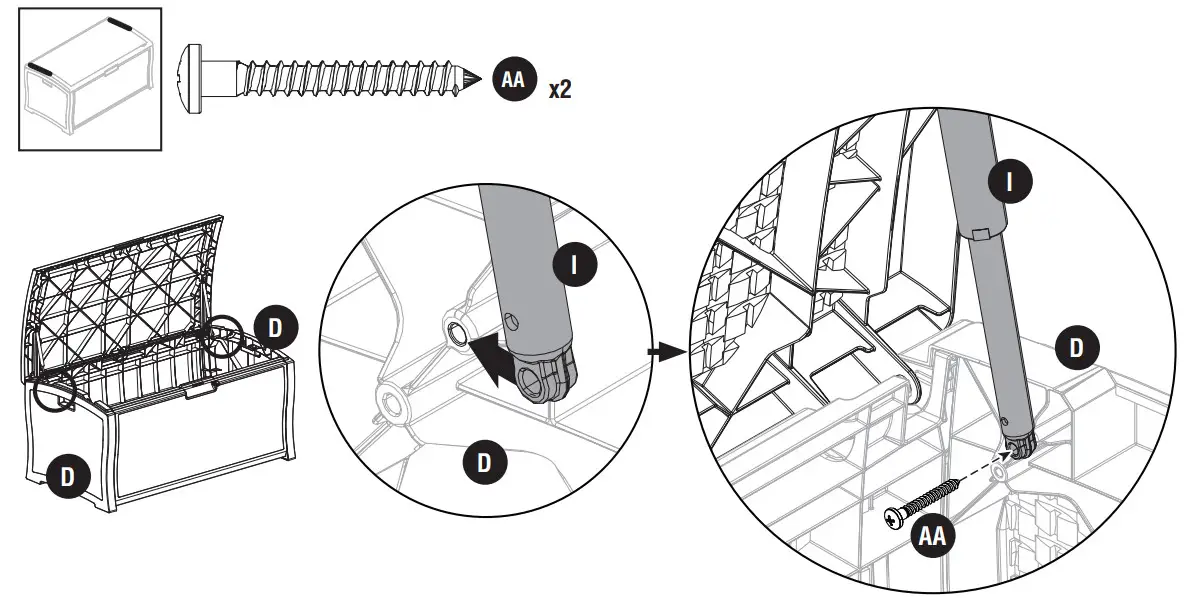 AA x2

D

D

I

D

I

D

AA