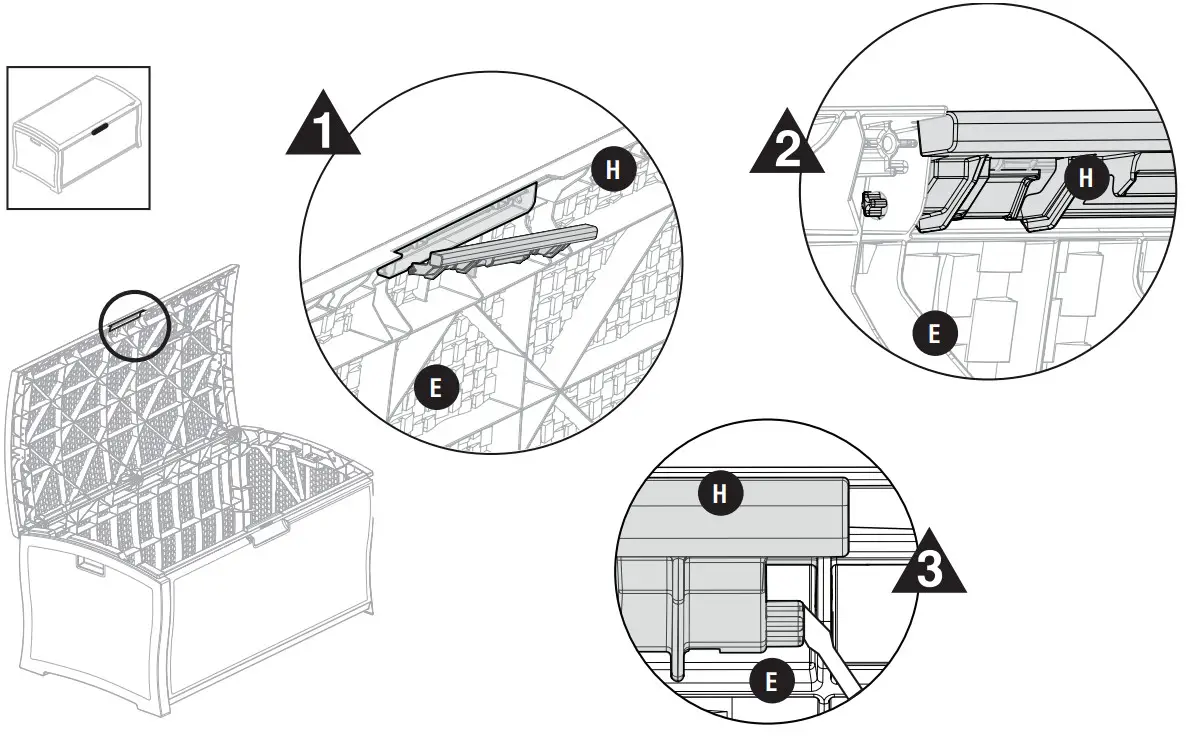 1
H
E
2
H
E
H
3
E