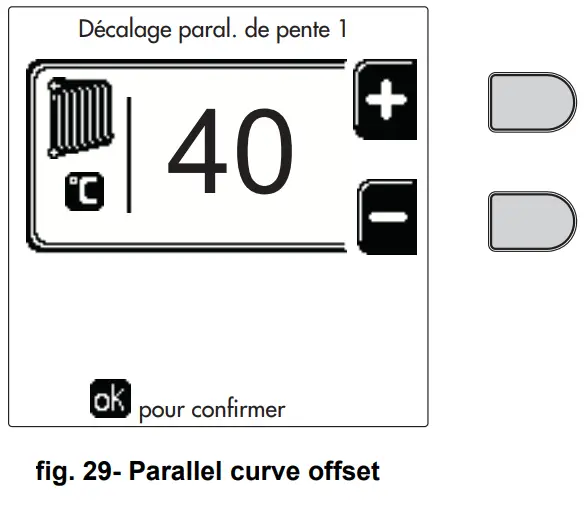 Décalage paral. de pente 1

°C

40

+

−

ok pour confirmer

fig. 29- Parallel curve offset