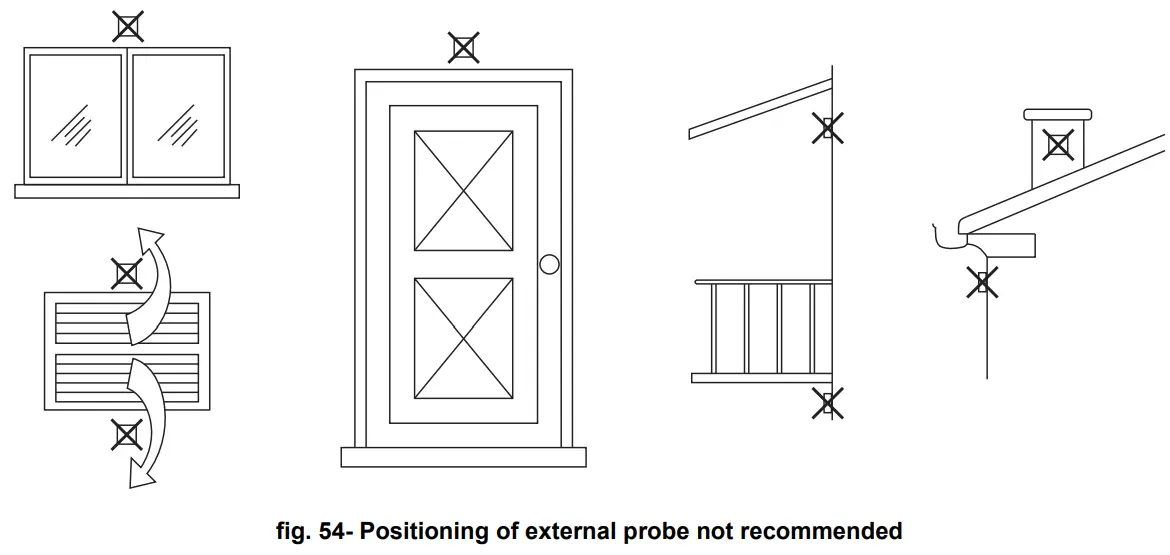 fig. 54- Positioning of external probe not recommended