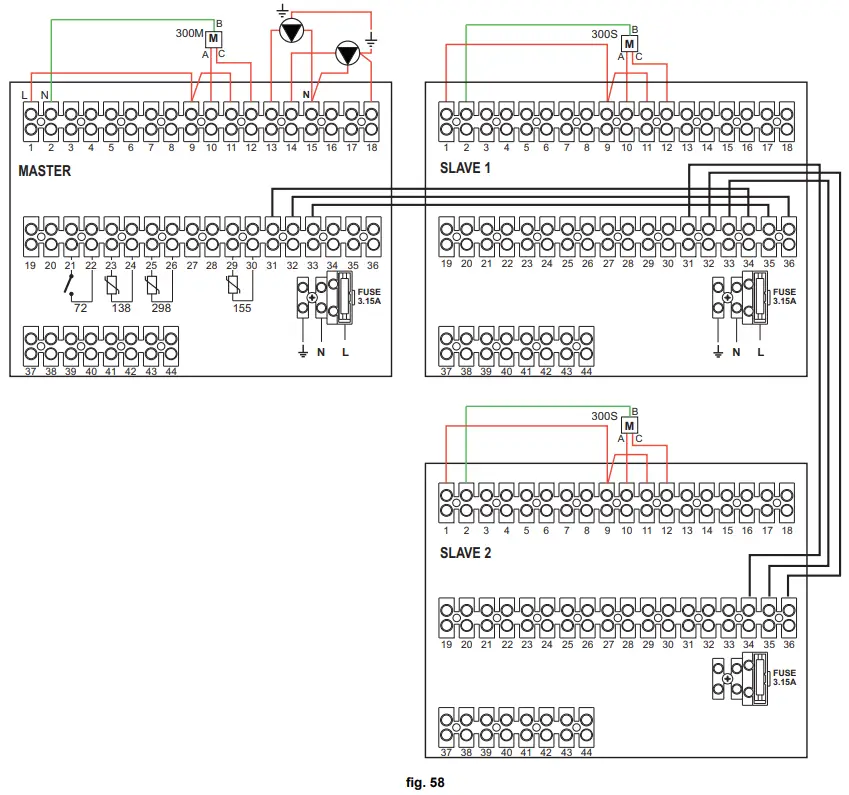 300M
B
M
A C
L N
N
1 2 3 4 5 6 7 8 9 10 11 12 13 14 15 16 17 18
MASTER
19 20 21 22 23 24 25 26 27 28 29 30 31 32 33 34 35 36
72 138 298 155
FUSE 3.15A
N L
37 38 39 40 41 42 43 44

300S
B
M
A C
1 2 3 4 5 6 7 8 9 10 11 12 13 14 15 16 17 18
SLAVE 1
19 20 21 22 23 24 25 26 27 28 29 30 31 32 33 34 35 36
FUSE 3.15A
N L
37 38 39 40 41 42 43 44

300S
B
M
A C
1 2 3 4 5 6 7 8 9 10 11 12 13 14 15 16 17 18
SLAVE 2
19 20 21 22 23 24 25 26 27 28 29 30 31 32 33 34 35 36
FUSE 3.15A
37 38 39 40 41 42 43 44

fig. 58