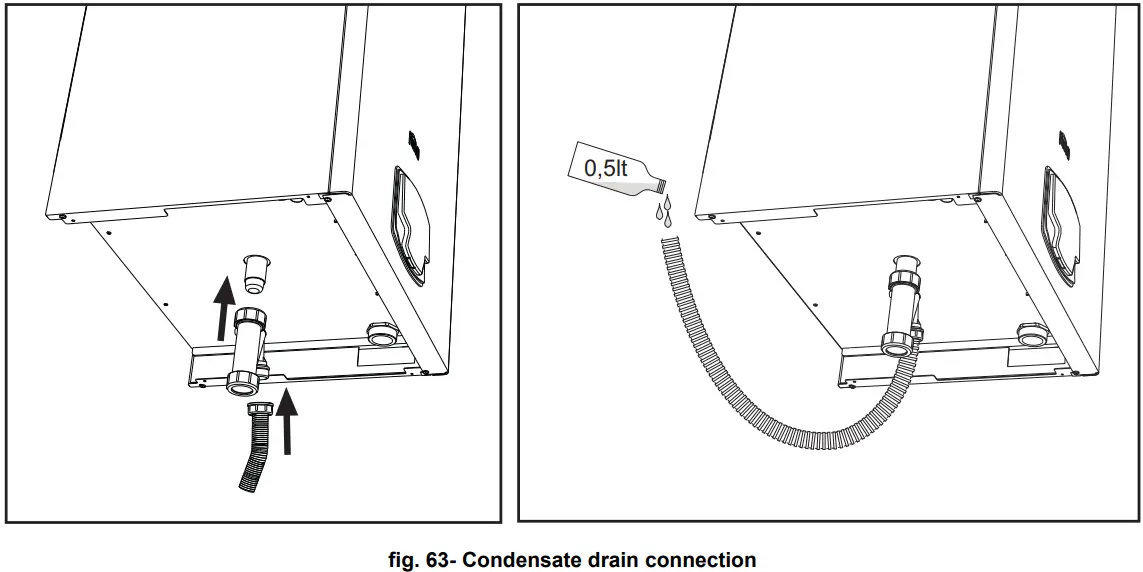 0,5lt

fig. 63- Condensate drain connection