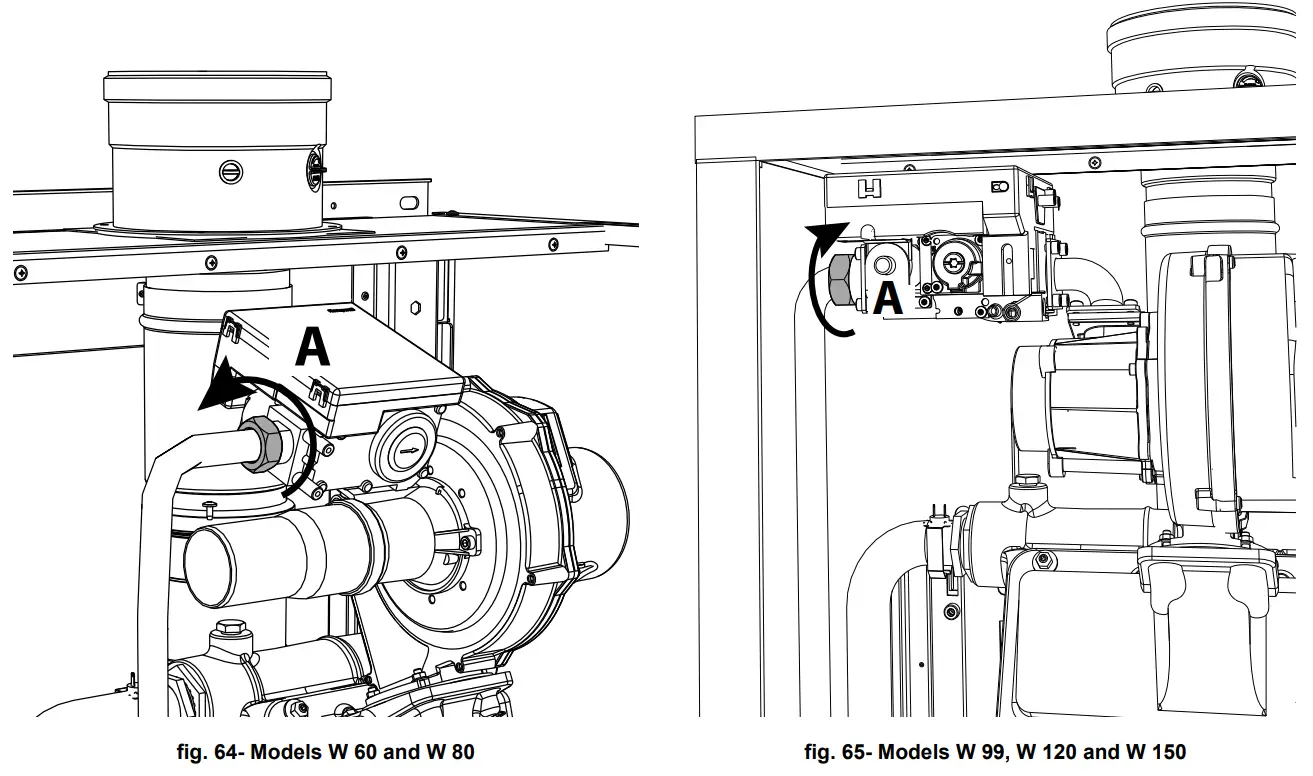 A

fig. 64- Models W 60 and W 80

A

fig. 65- Models W 99, W 120 and W 150