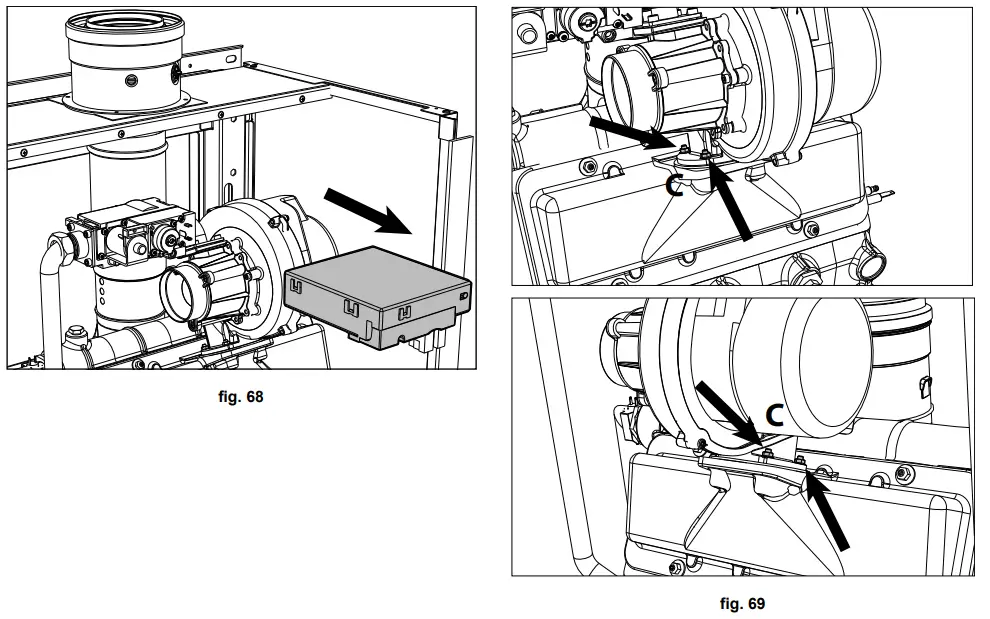 fig. 68

C

C

fig. 69