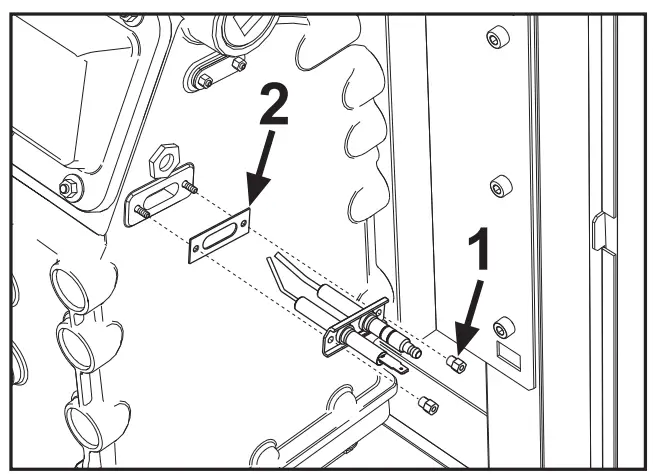 2

1