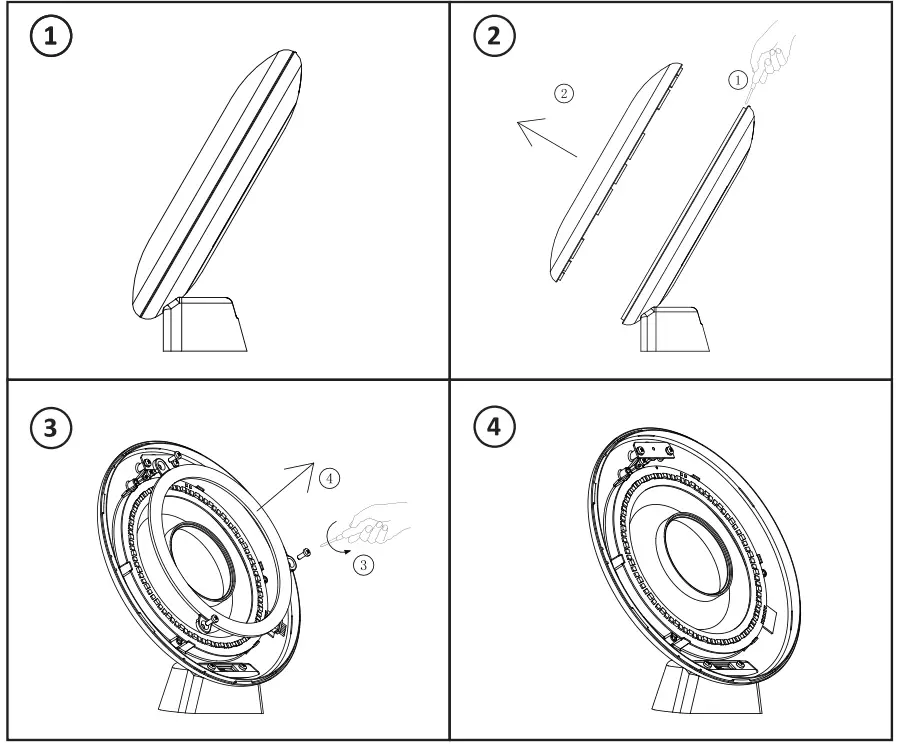 1

2

② ①

3

④ ③

4