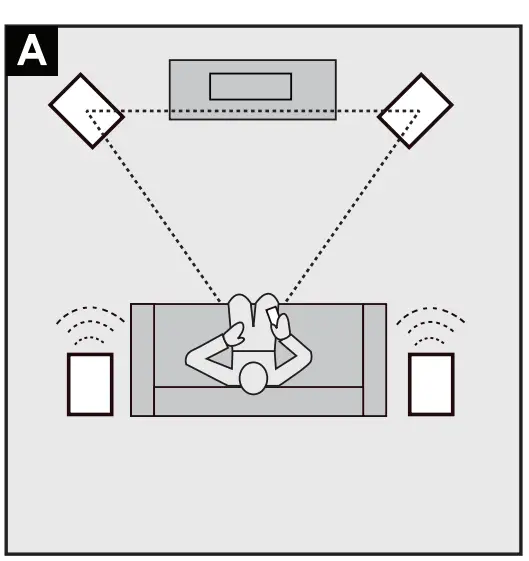 A