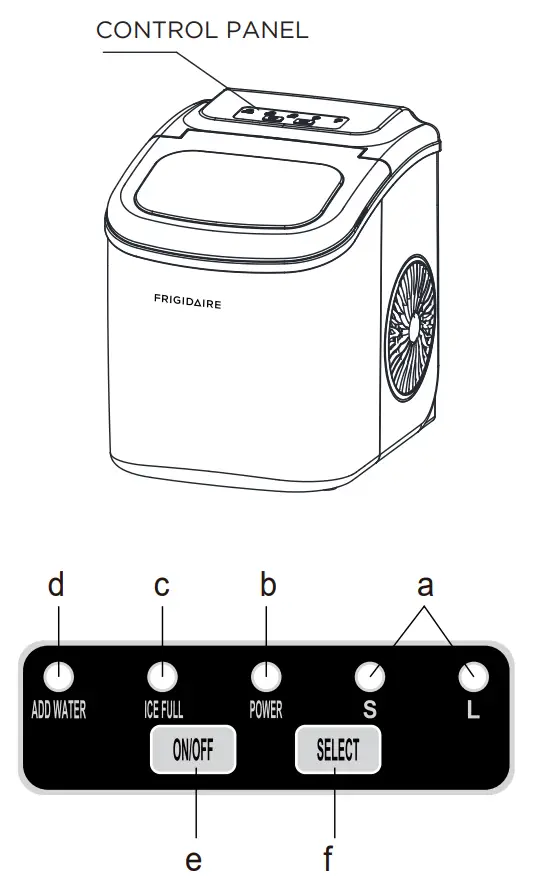 CONTROL PANEL

FRIGIDAIRE

d c b a

ADD WATER ICE FULL POWER S L

ON/OFF SELECT

e f