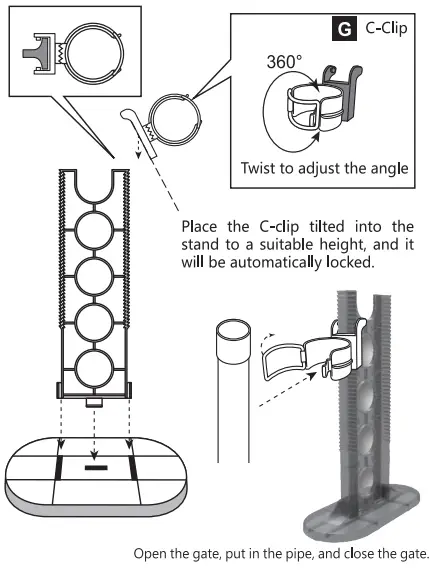 G C-Clip

360°

Twist to adjust the angle

Place the C-clip tilted into the stand to a suitable height, and it will be automatically locked.

Open the gate, put in the pipe, and close the gate.