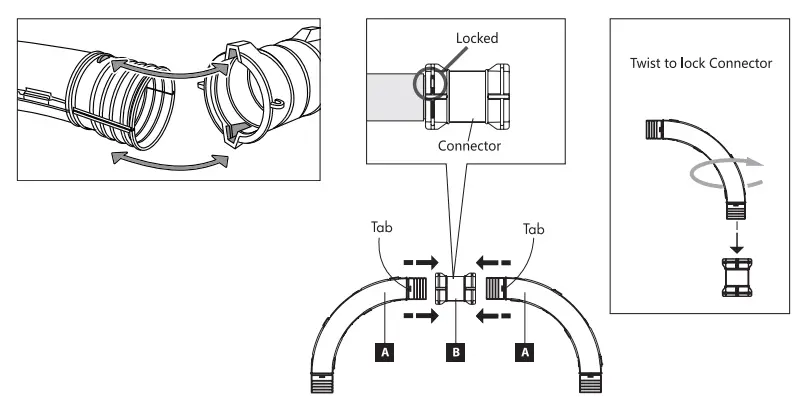 Locked

Connector

Twist to lock Connector

Tab

Tab

A

B

A