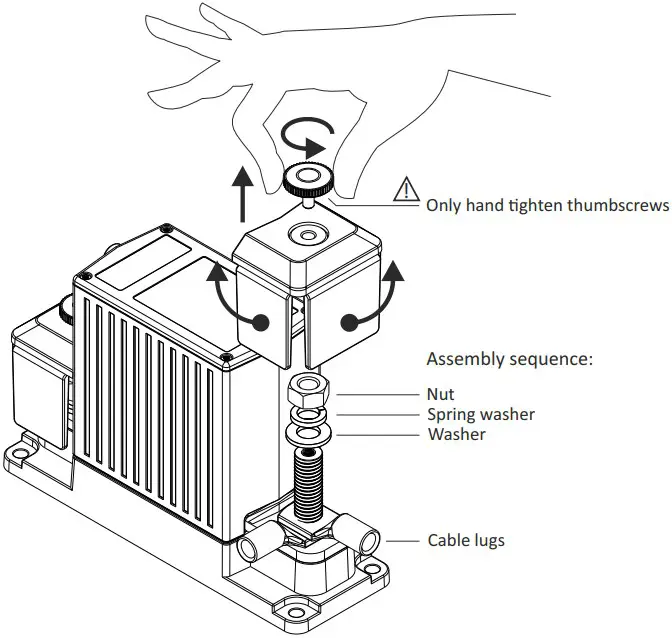 Only hand tighten thumbscrews

Assembly sequence:
Nut
Spring washer
Washer

Cable lugs