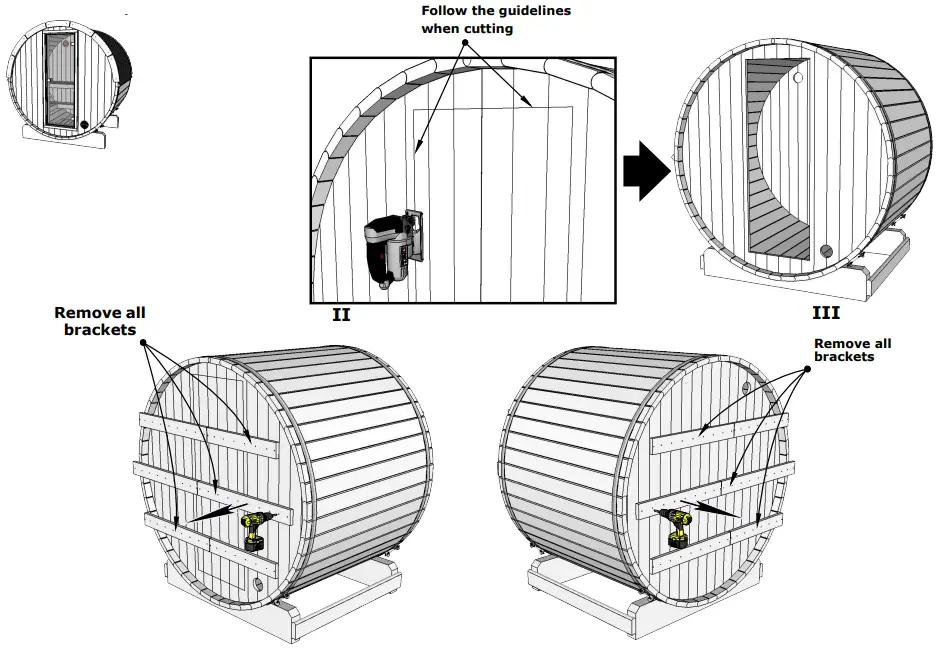 Follow the guidelines when cutting

II

III

Remove all brackets

Remove all brackets