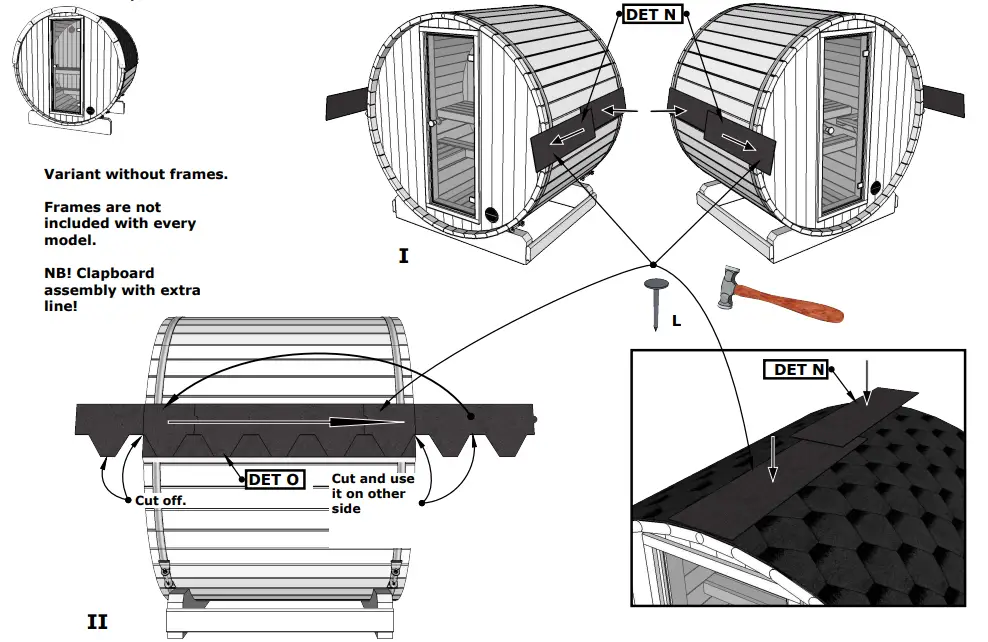 Variant without frames.

Frames are not included with every model.

NB! Clapboard assembly with extra line!

DET N

I

L

DET N

DET O

Cut off.

Cut and use it on other side

II