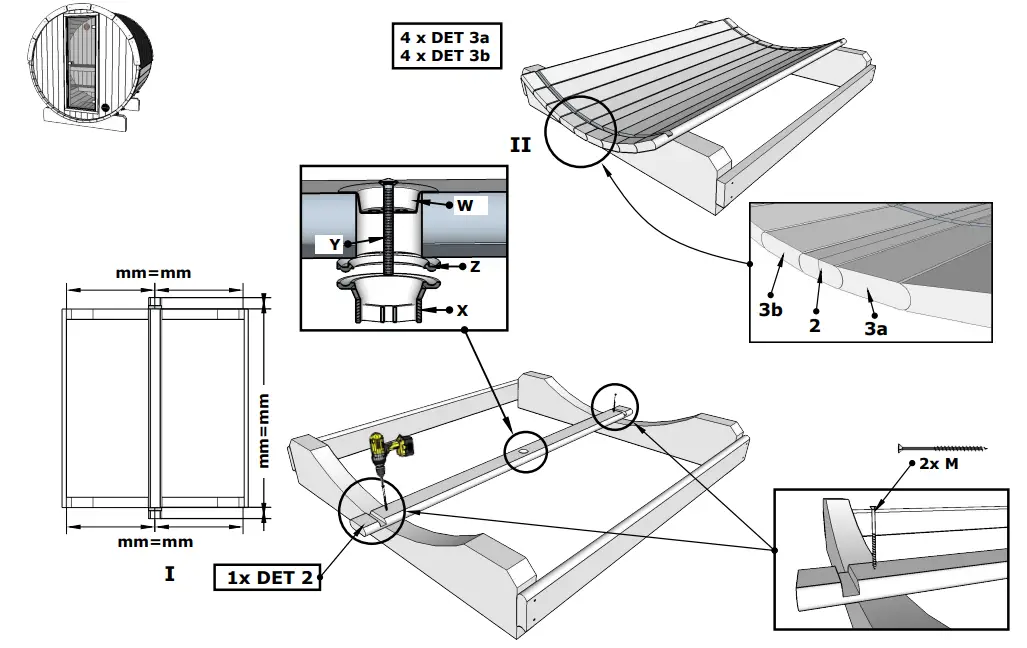 4 x DET 3a
4 x DET 3b

II

W
Y
Z
X

3b
2
3a

mm=mm
mm=mm
mm=mm

I

1x DET 2

2x M