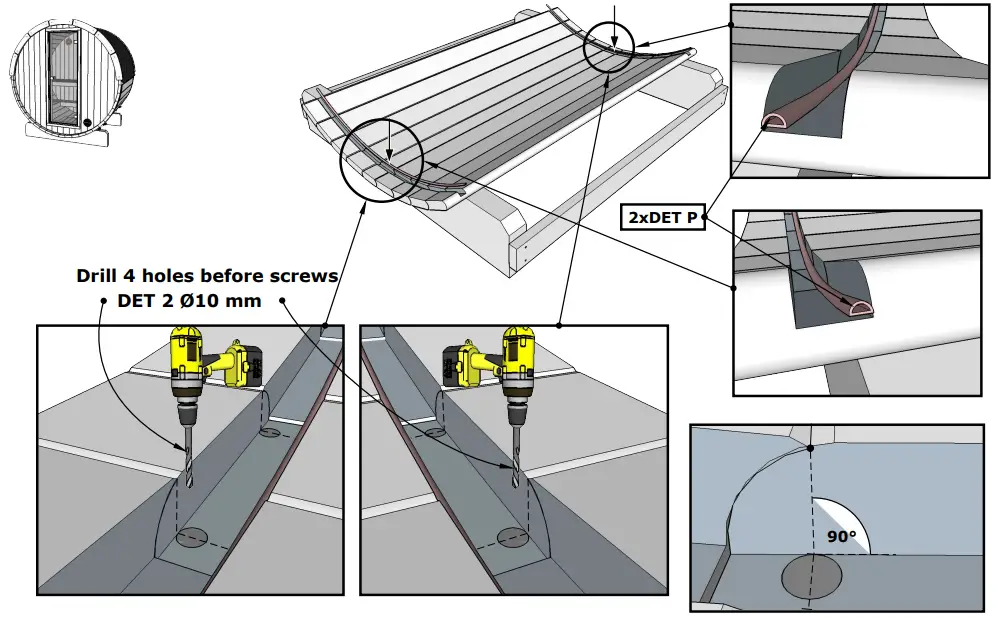 2xDET P

Drill 4 holes before screws
DET 2 Ø10 mm

90°