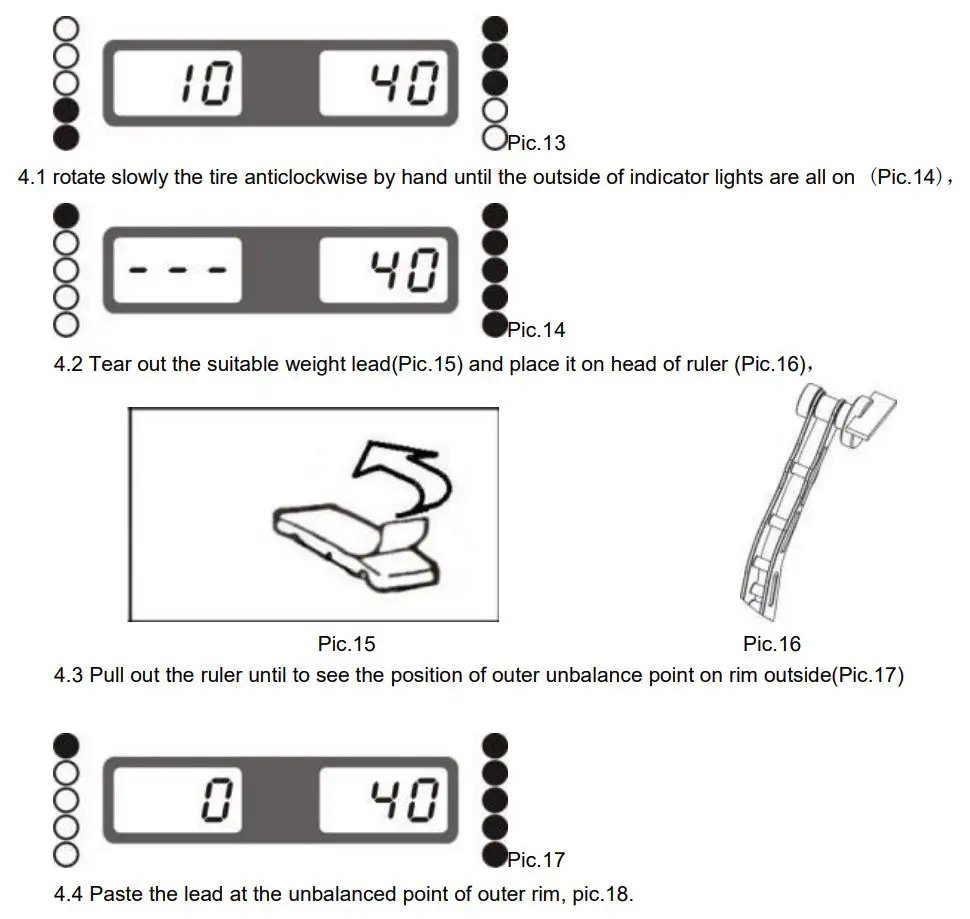 10 40
Pic.13

4.1 rotate slowly the tire anticlockwise by hand until the outside of indicator lights are all on （Pic.14），

--- 40
Pic.14

4.2 Tear out the suitable weight lead(Pic.15) and place it on head of ruler (Pic.16)，

Pic.15

Pic.16

4.3 Pull out the ruler until to see the position of outer unbalance point on rim outside(Pic.17)

0 40
Pic.17

4.4 Paste the lead at the unbalanced point of outer rim, pic.18.