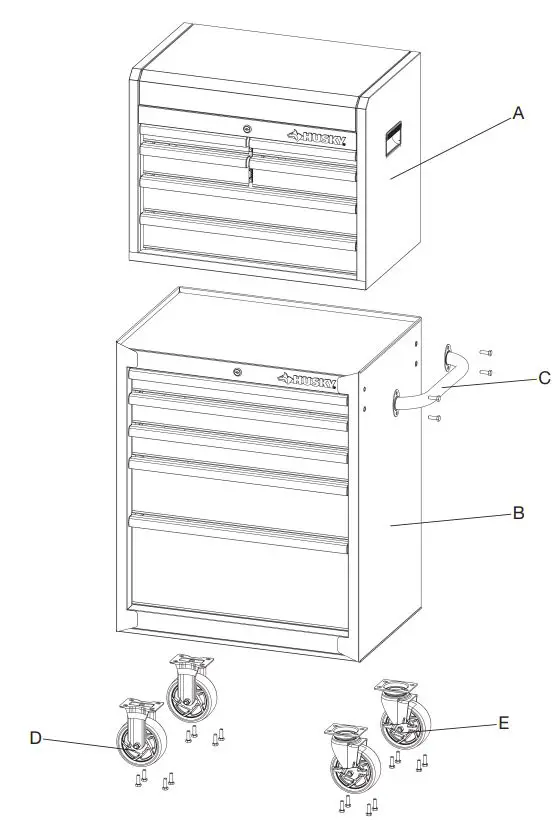 HUSKY

A

HUSKY

C

B

D

E