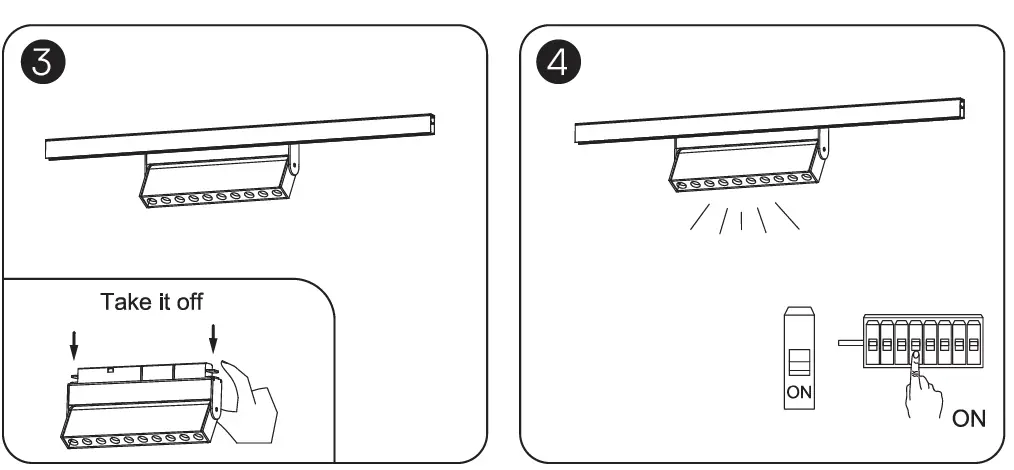 3

Take it off

4

ON

ON