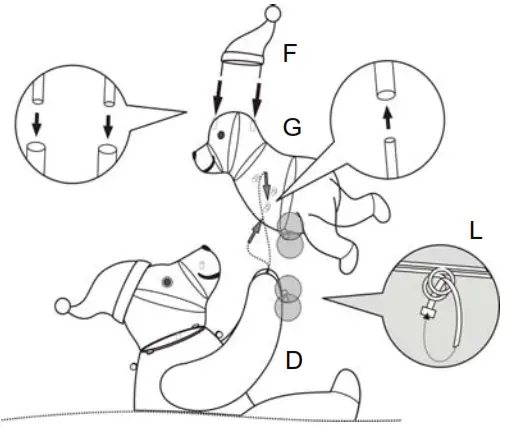 F
G
L
D