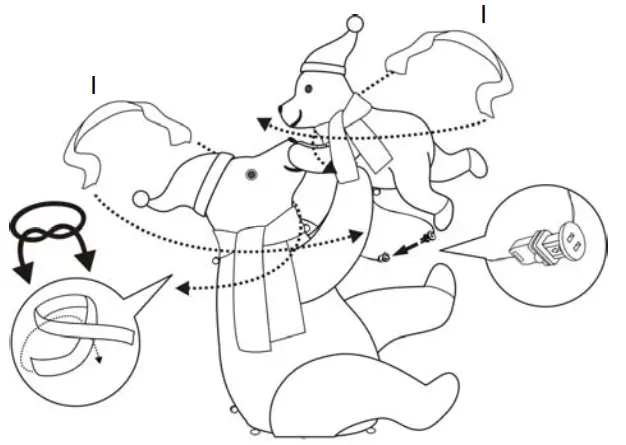 I

I