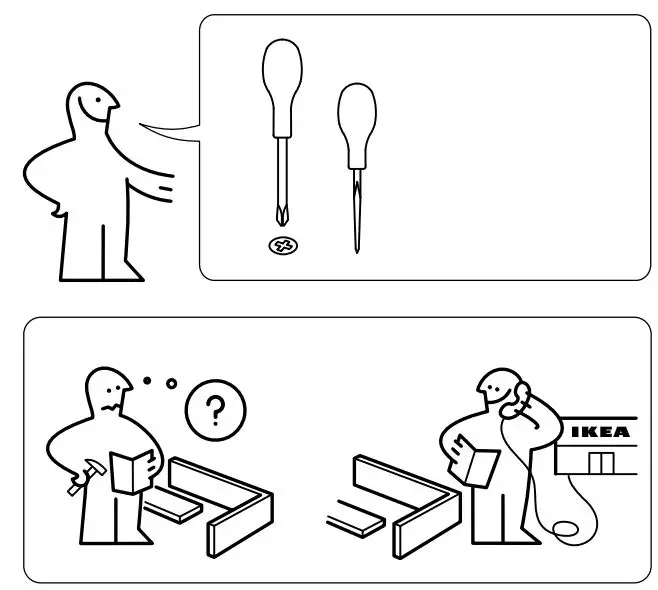 ?

IKEA