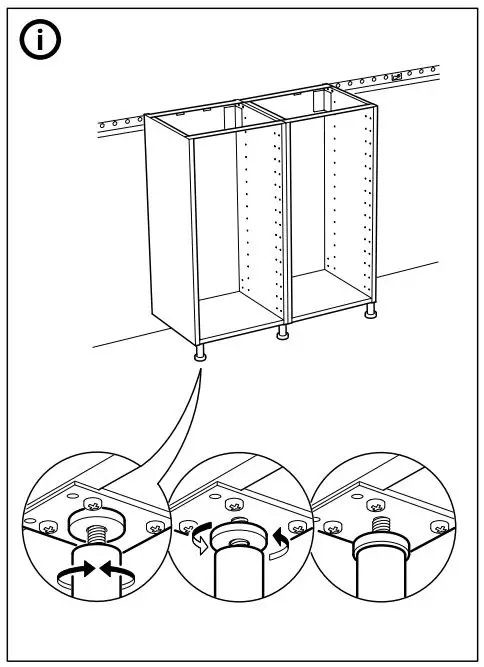 i