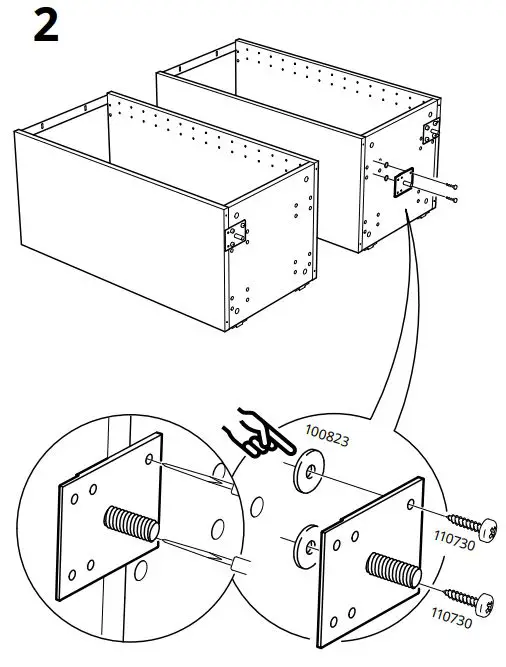 2

100823

110730

110730