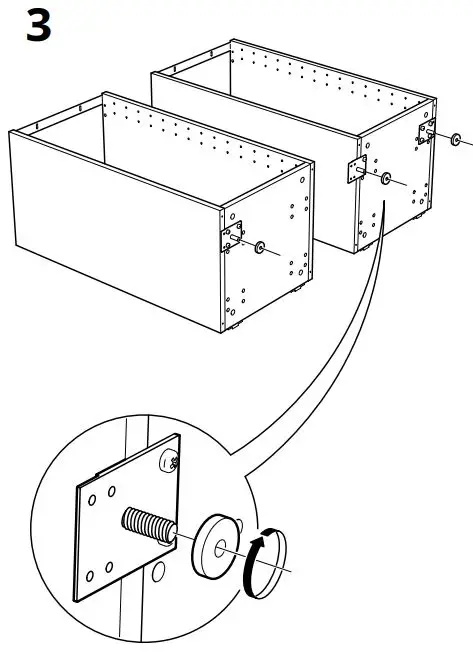 3