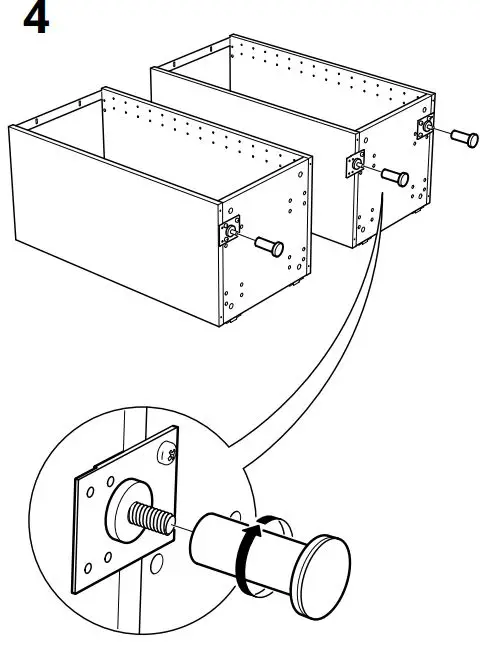 4