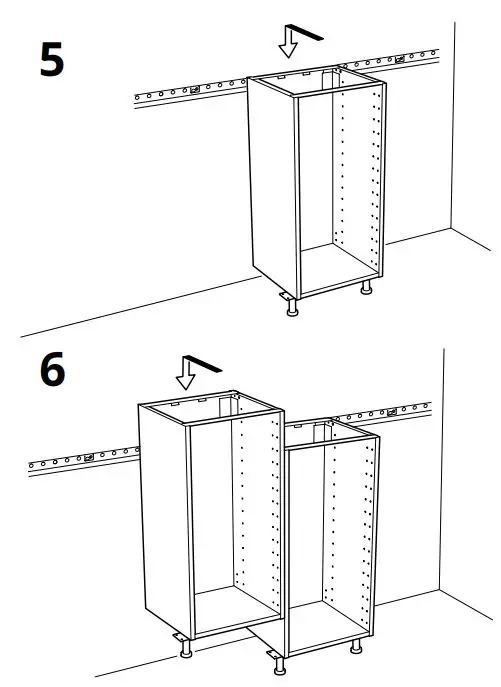 5

6