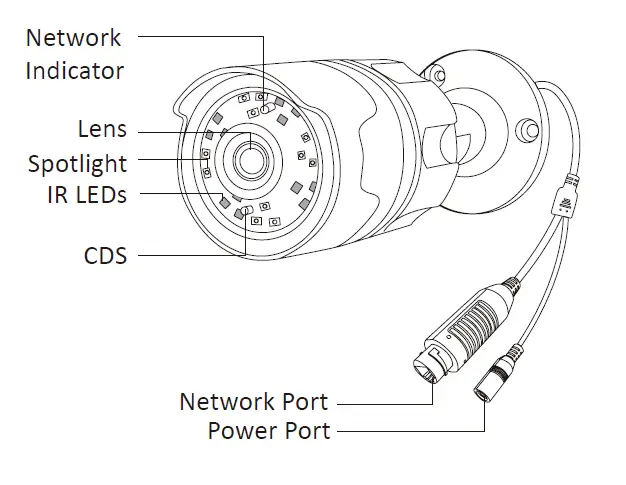 Network Indicator

Lens

Spotlight

IR LEDs

CDS

Network Port

Power Port