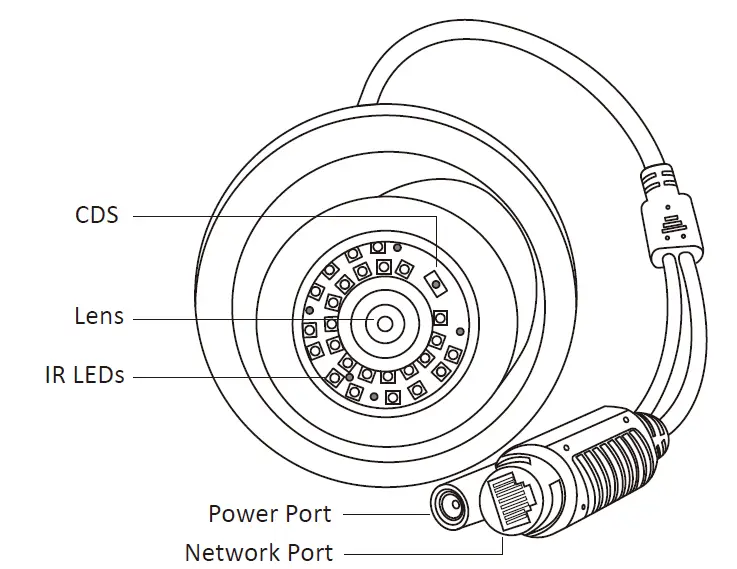 CDS
Lens
IR LEDs
Power Port
Network Port