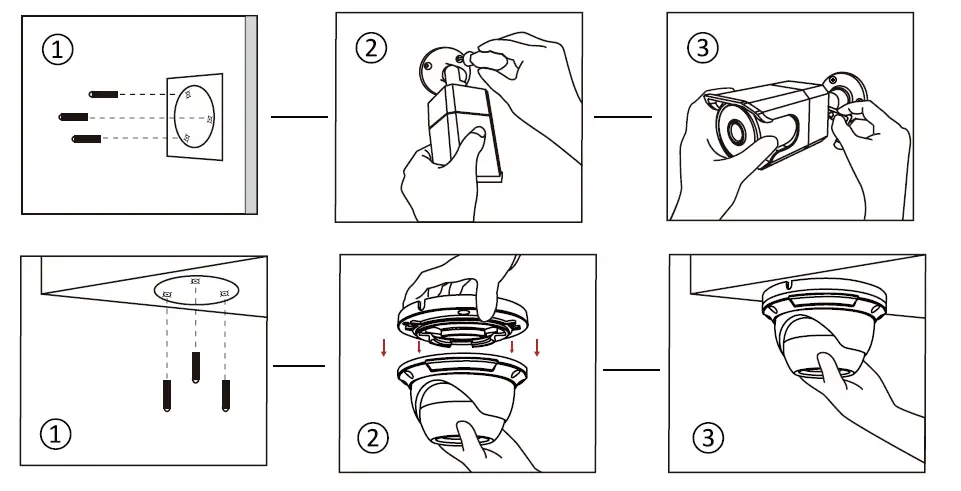 ① ② ③
① ② ③