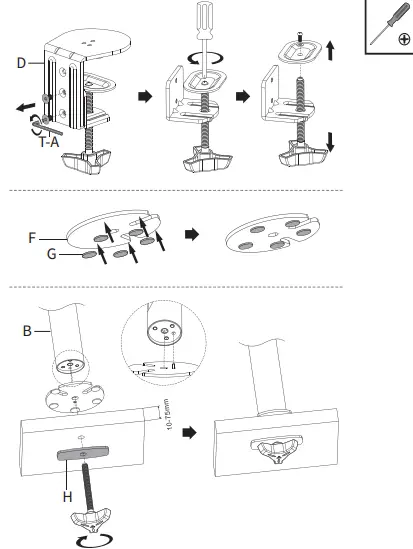 D
T-A
F
G
B
10-75mm
H