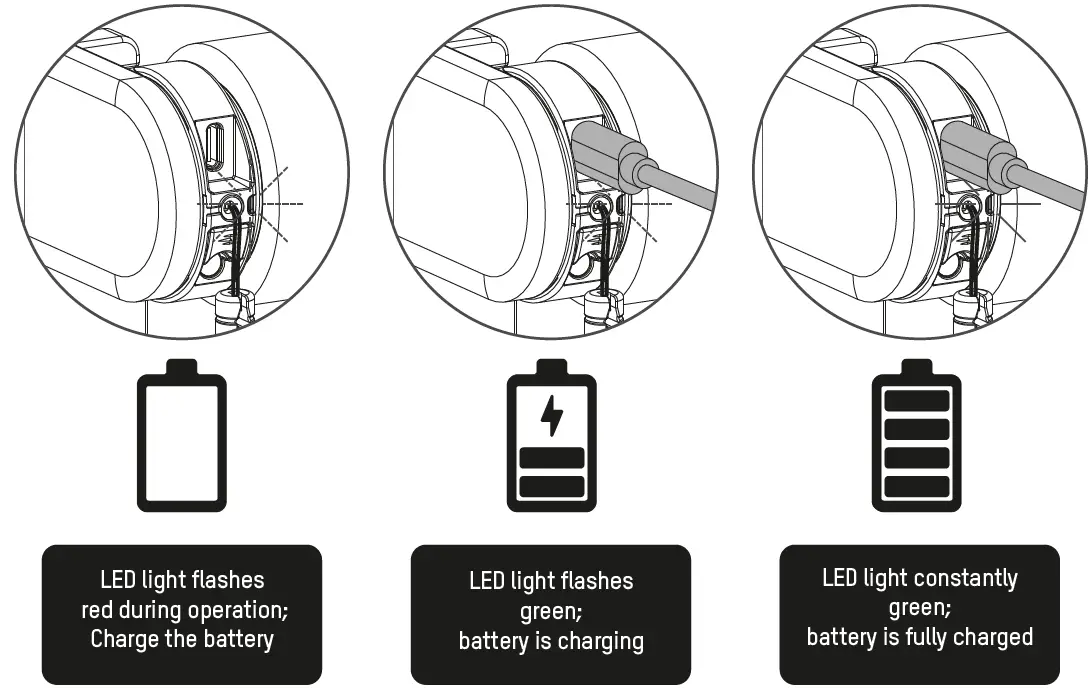 LED light flashes red during operation; Charge the battery

LED light flashes green; battery is charging

LED light constantly green; battery is fully charged