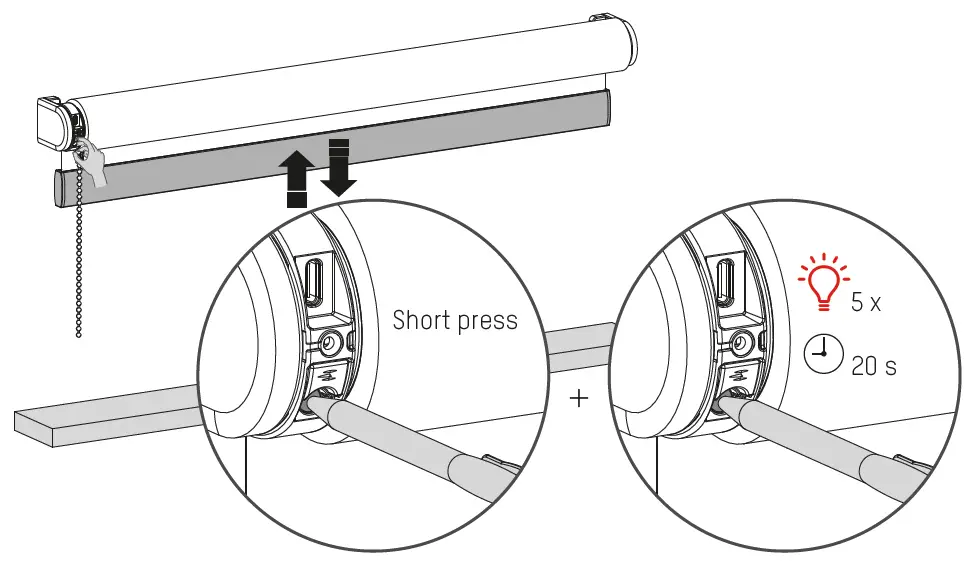 Short press

+

5 x

20 s