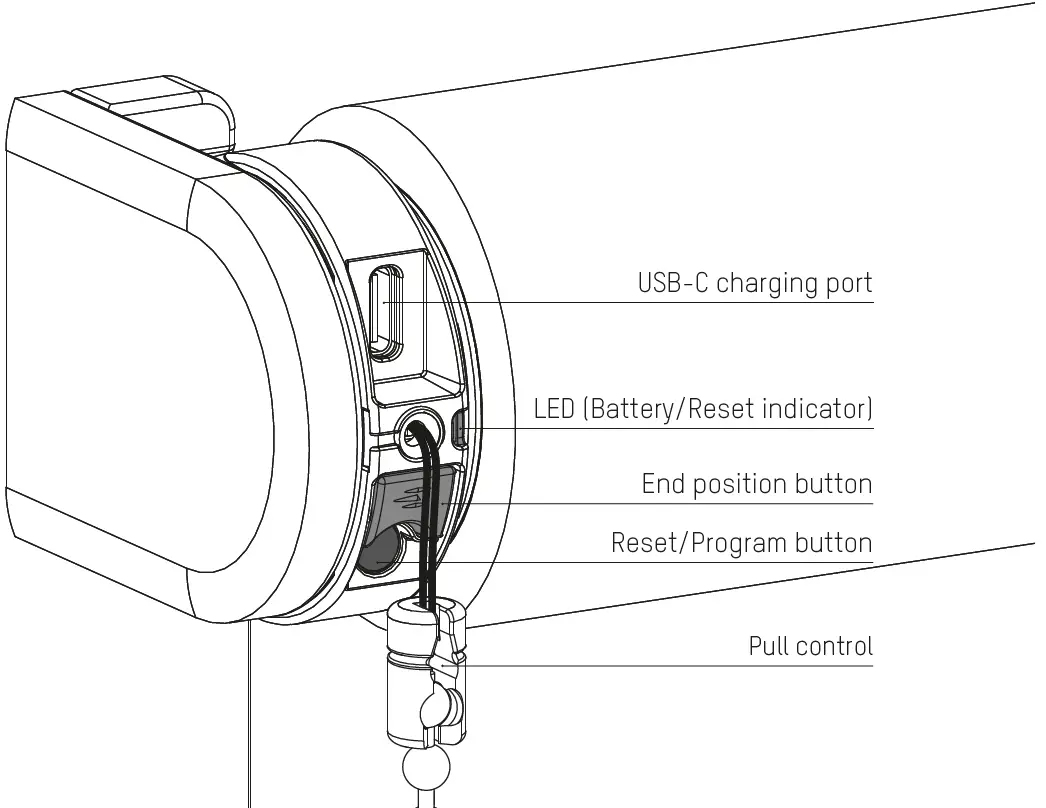 USB-C charging port

LED (Battery/Reset indicator)

End position button

Reset/Program button

Pull control