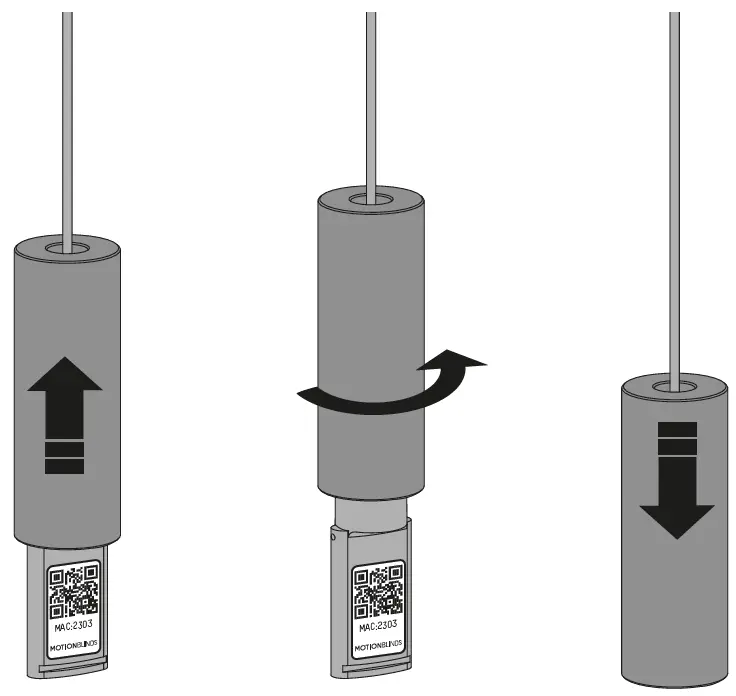 MAC:2303
MOTIONBLINDS

MAC:2303
MOTIONBLINDS