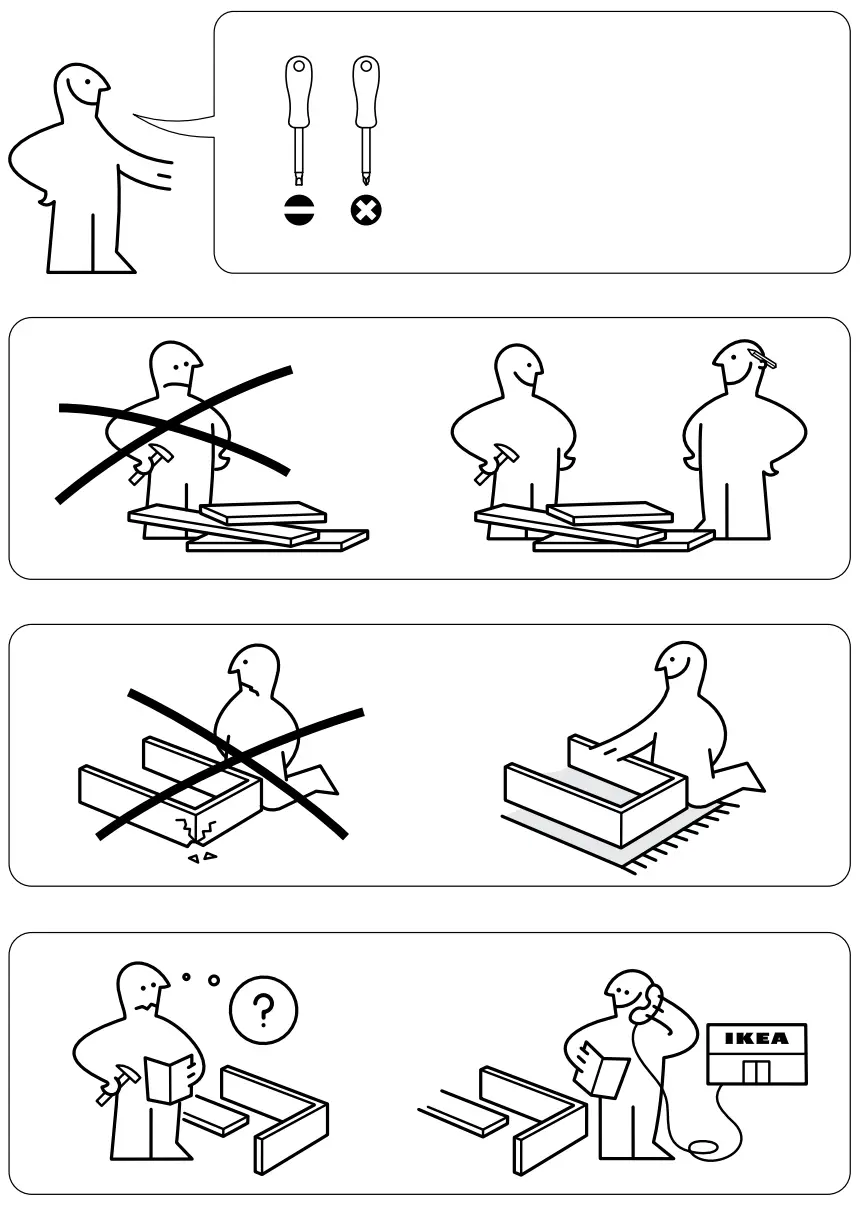 ?

IKEA