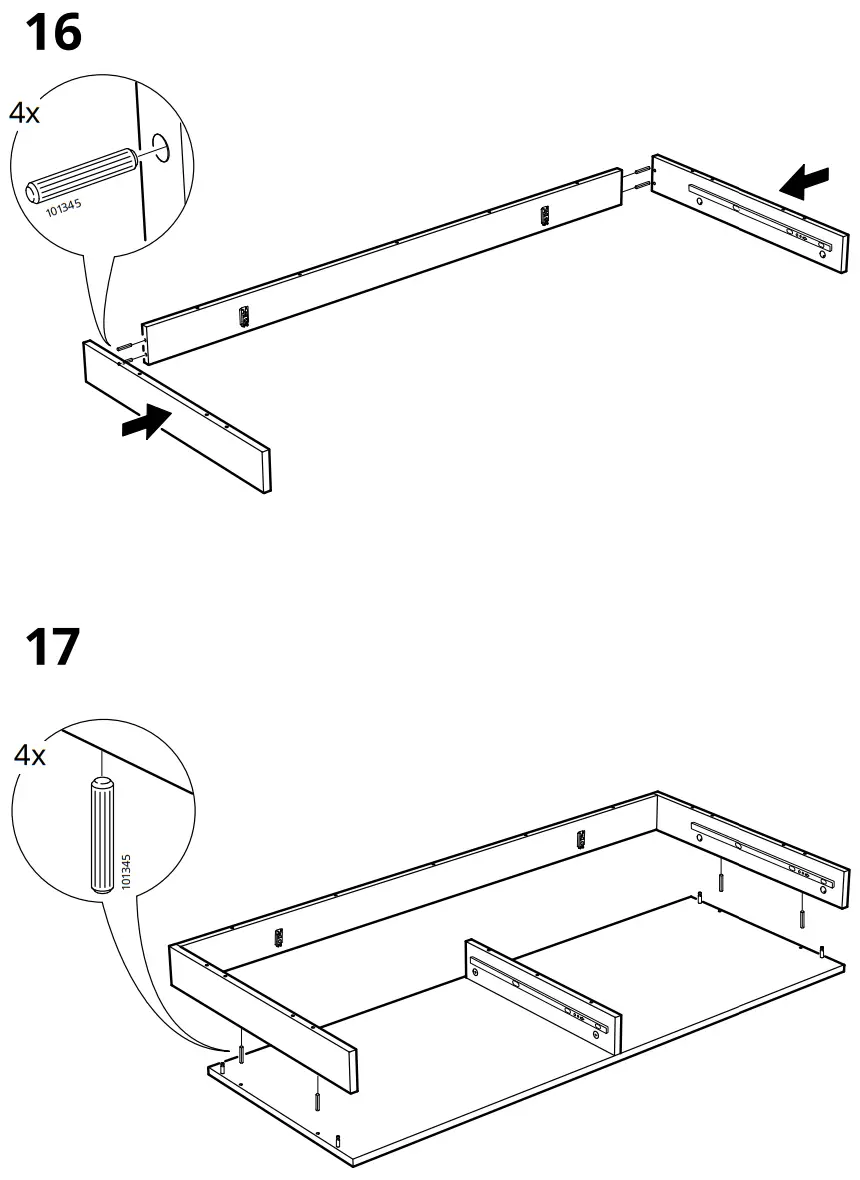 16

4x

101345

17

4x

101345