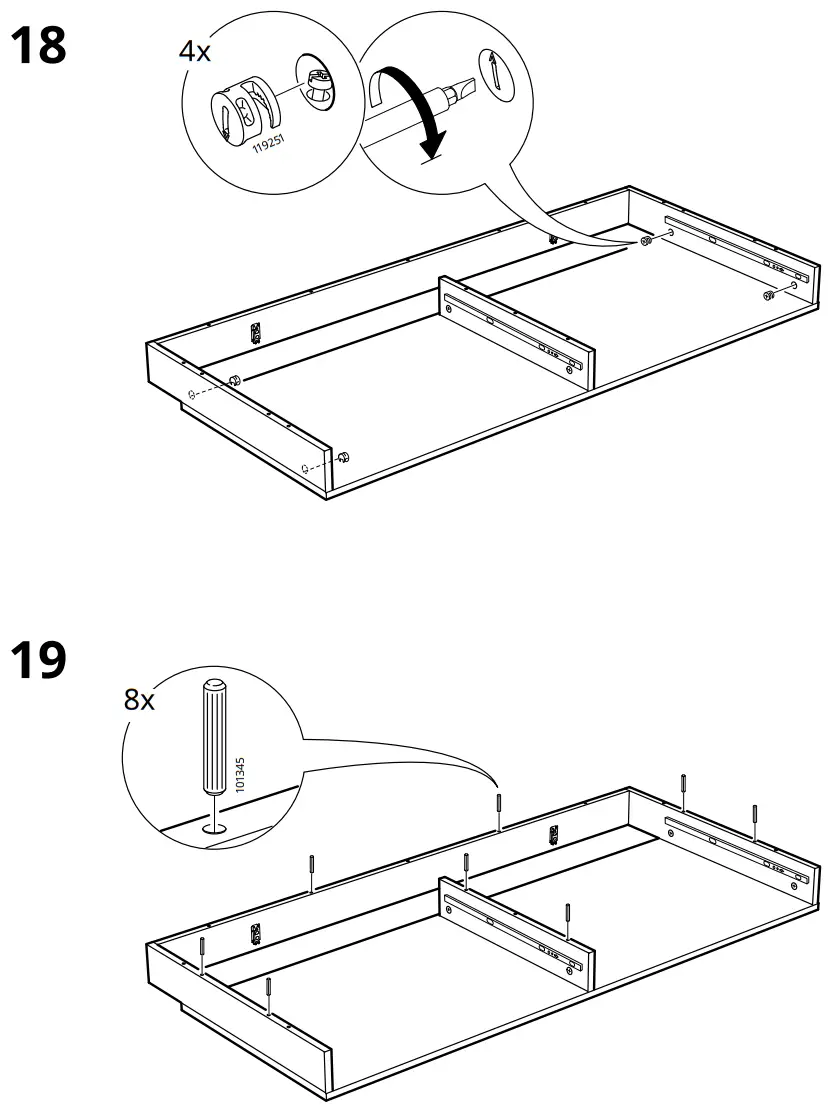 18

4x

119251

19

8x

101345