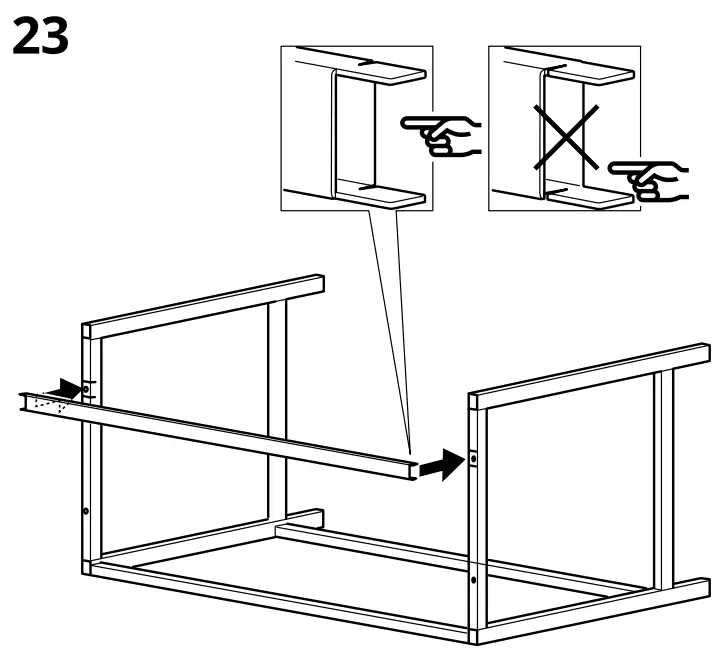 23