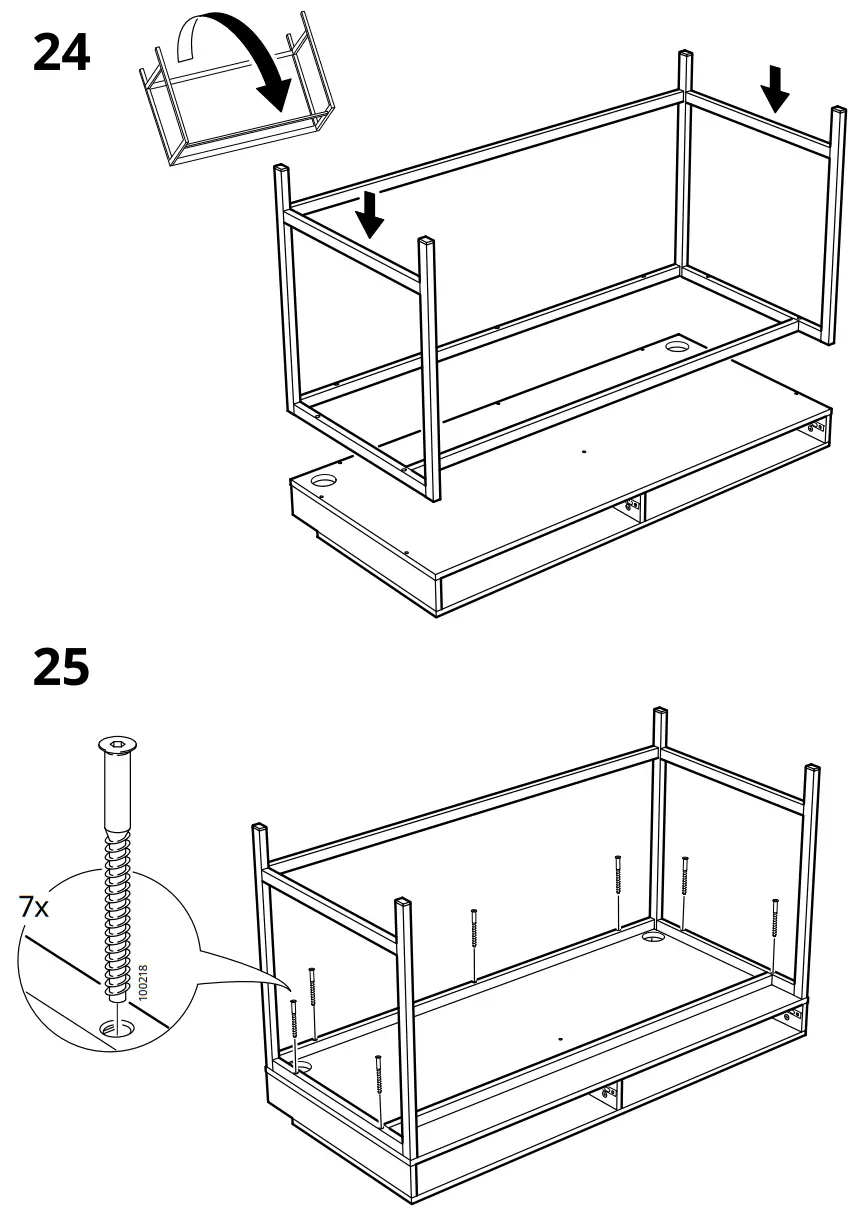 24

25

7x

100218