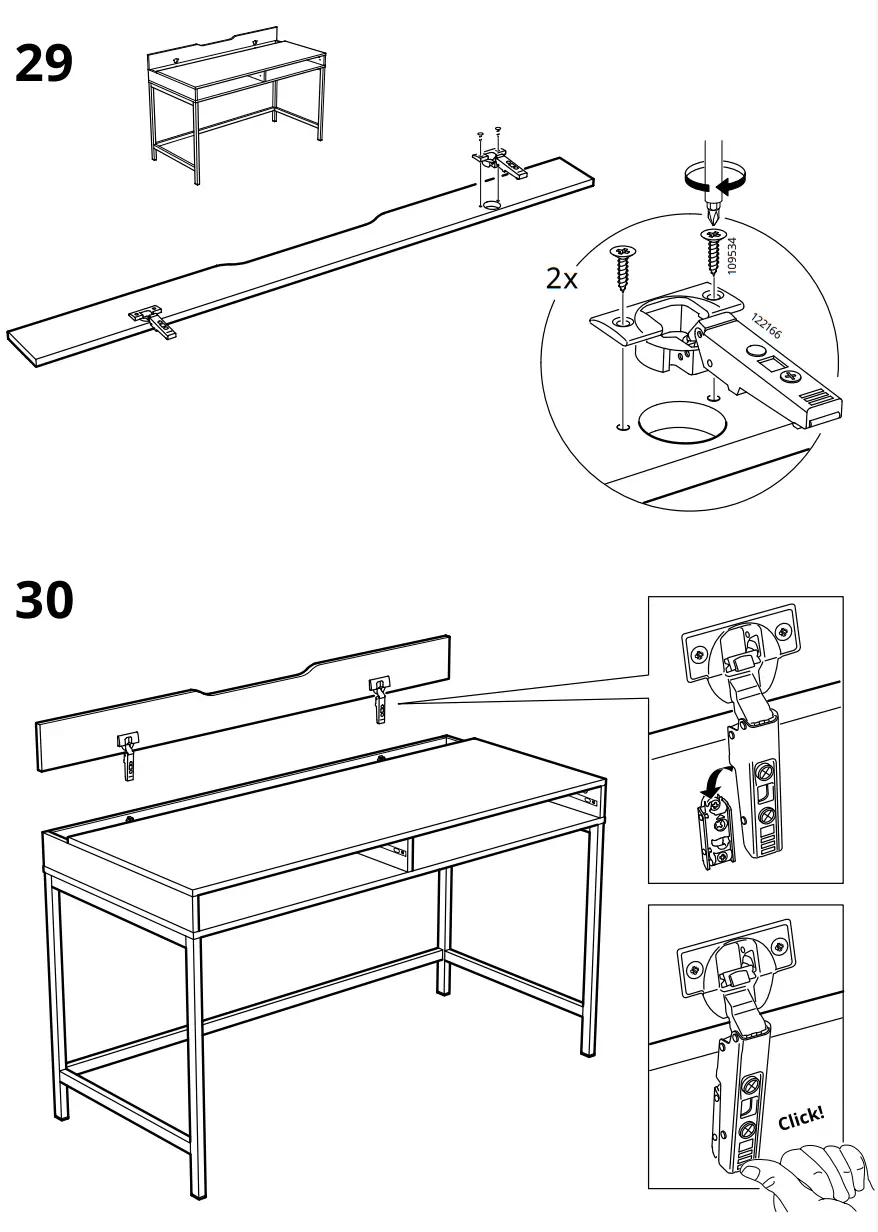 29

2x

109534

122166

30

Click!