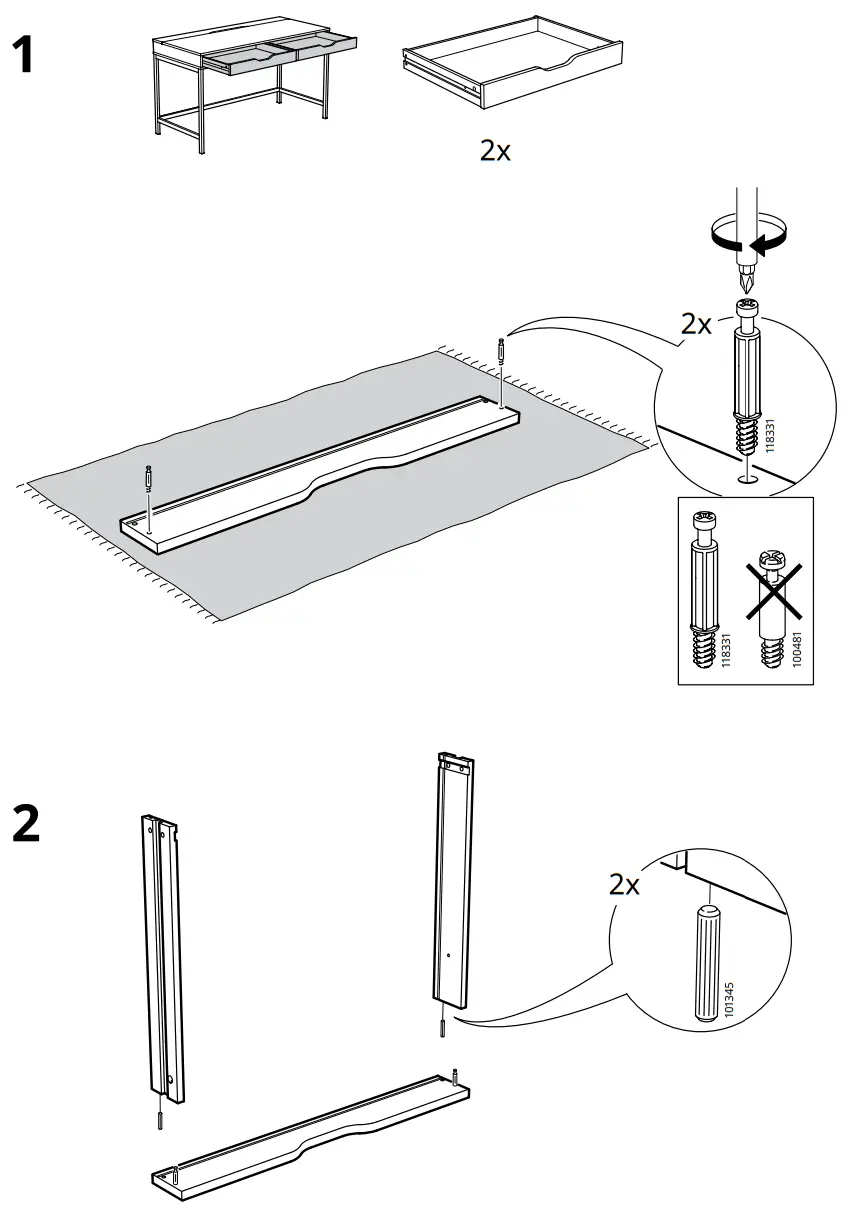 1

2x

2x

118331

118331

100481

2

2x

101345