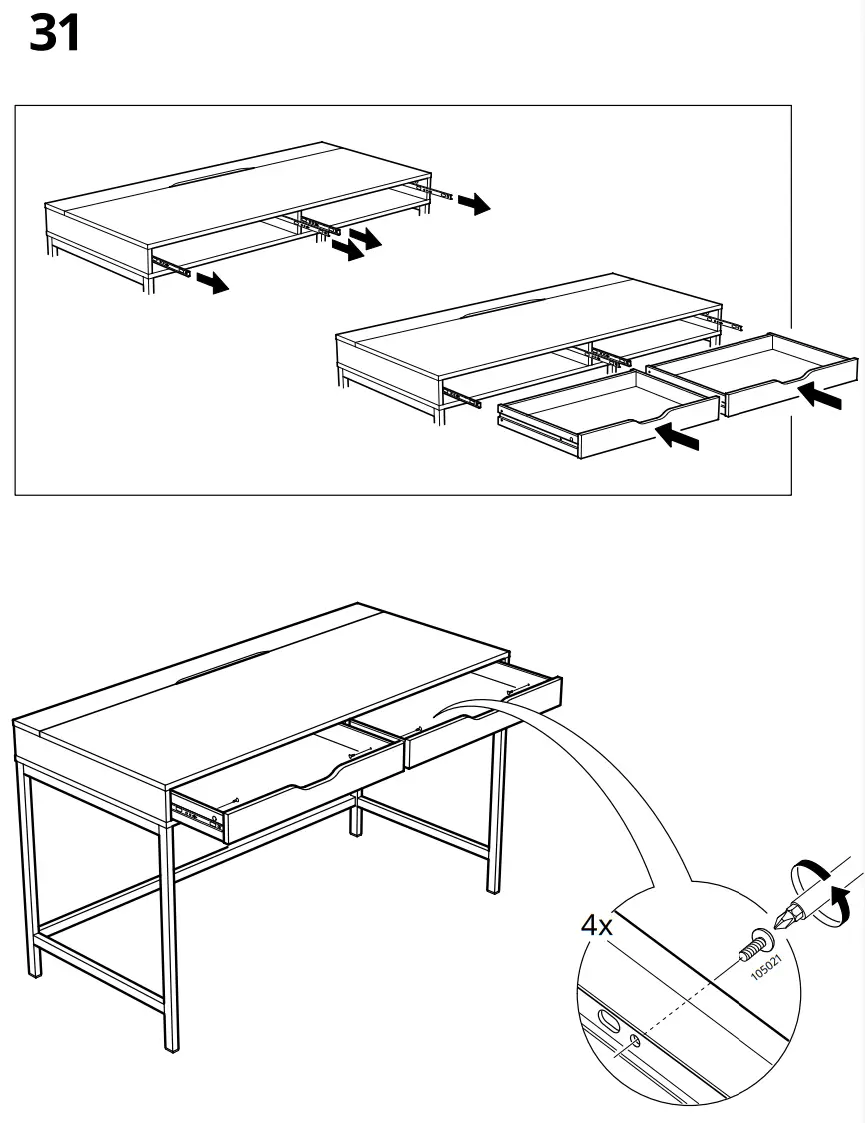 31

4x

105021