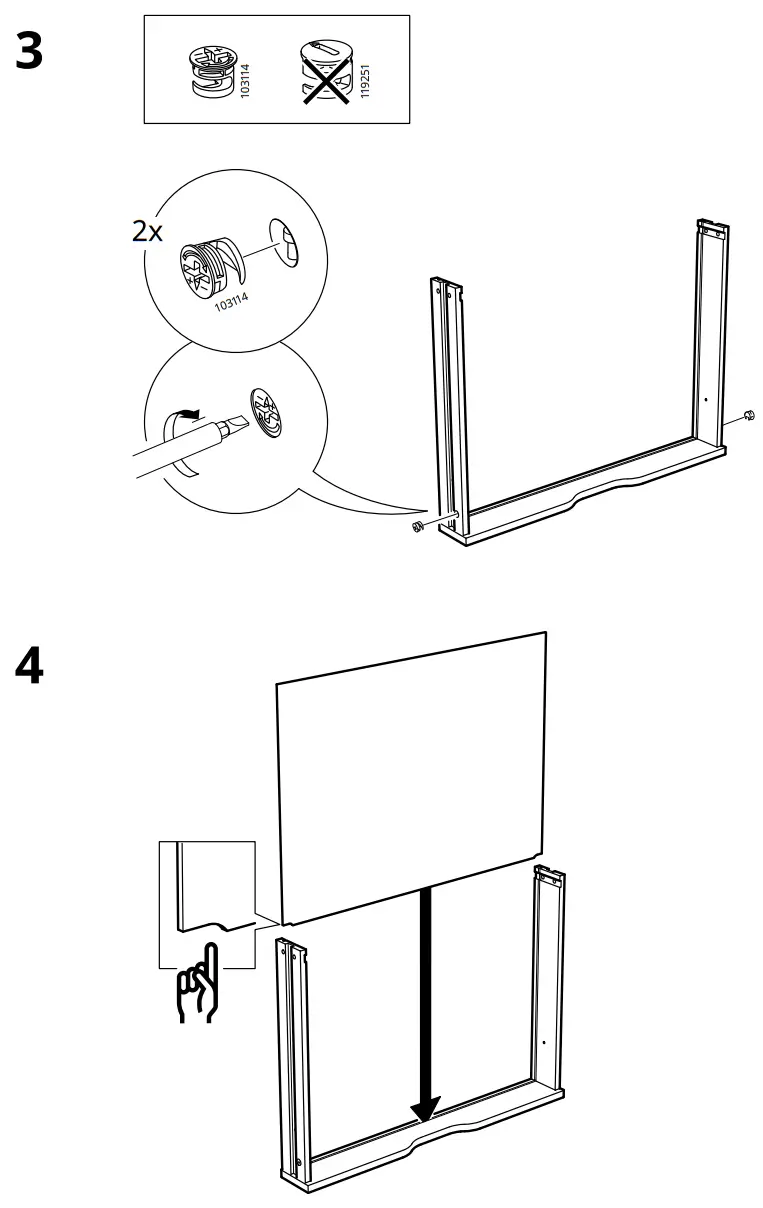 3

103114

119251

2x

103114

4