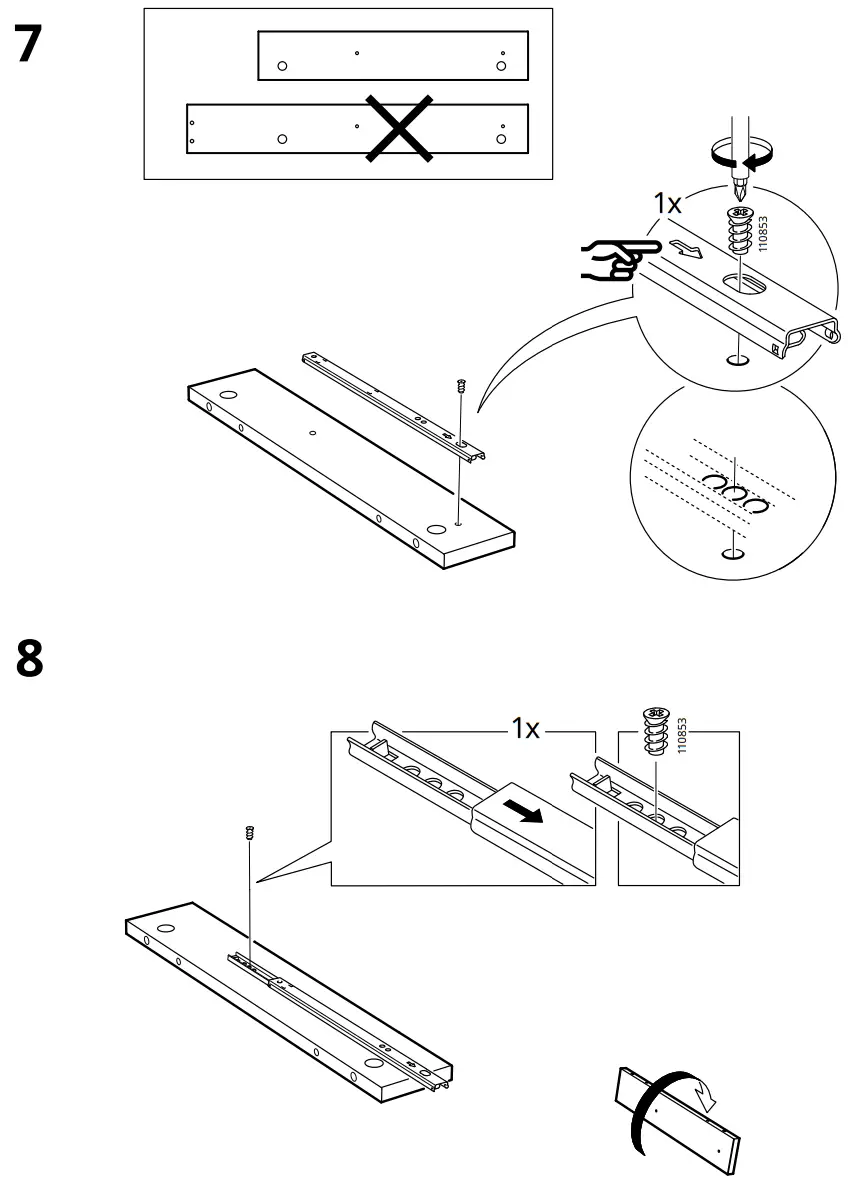 7

1x

110853

8

1x

110853