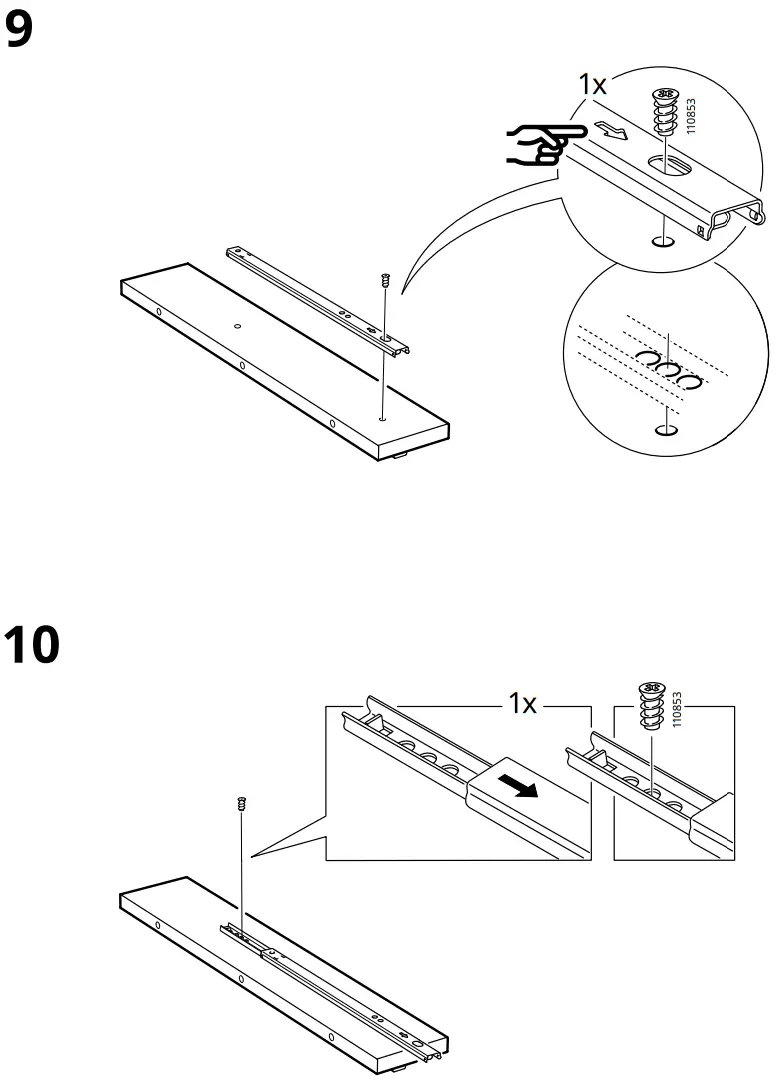 9

1x

110853

10

1x

110853